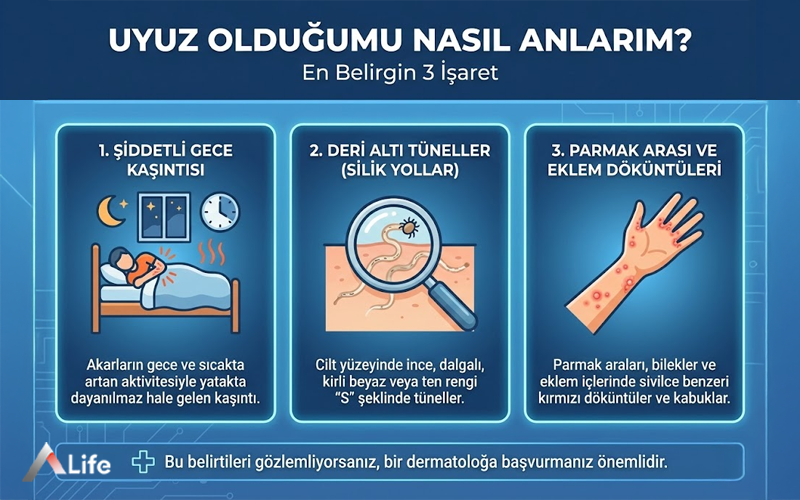 UYUZ OLDUĞUMU NASIL ANLARIM?
En Belirgin 3 İşaret

1. ŞİDDETLİ GECE KAŞINTISI

Akarların gece ve sıcakta artan aktivitesiyle yatakta dayanılmaz hale gelen kaşıntı.

2. DERİ ALTI TÜNELLER (SİLİK YOLLAR)

Cilt yüzeyinde ince, dalgalı, kirli beyaz veya ten rengi "S" şeklinde tüneller.

3. PARMAK ARASI VE EKLEM DÖKÜNTÜLERİ

Parmak araları, bilekler ve eklem içlerinde sivilce benzeri kırmızı döküntüler ve kabuklar.

Life

Bu belirtileri gözlemliyorsanız, bir dermatoloğa başvurmanız önemlidir.