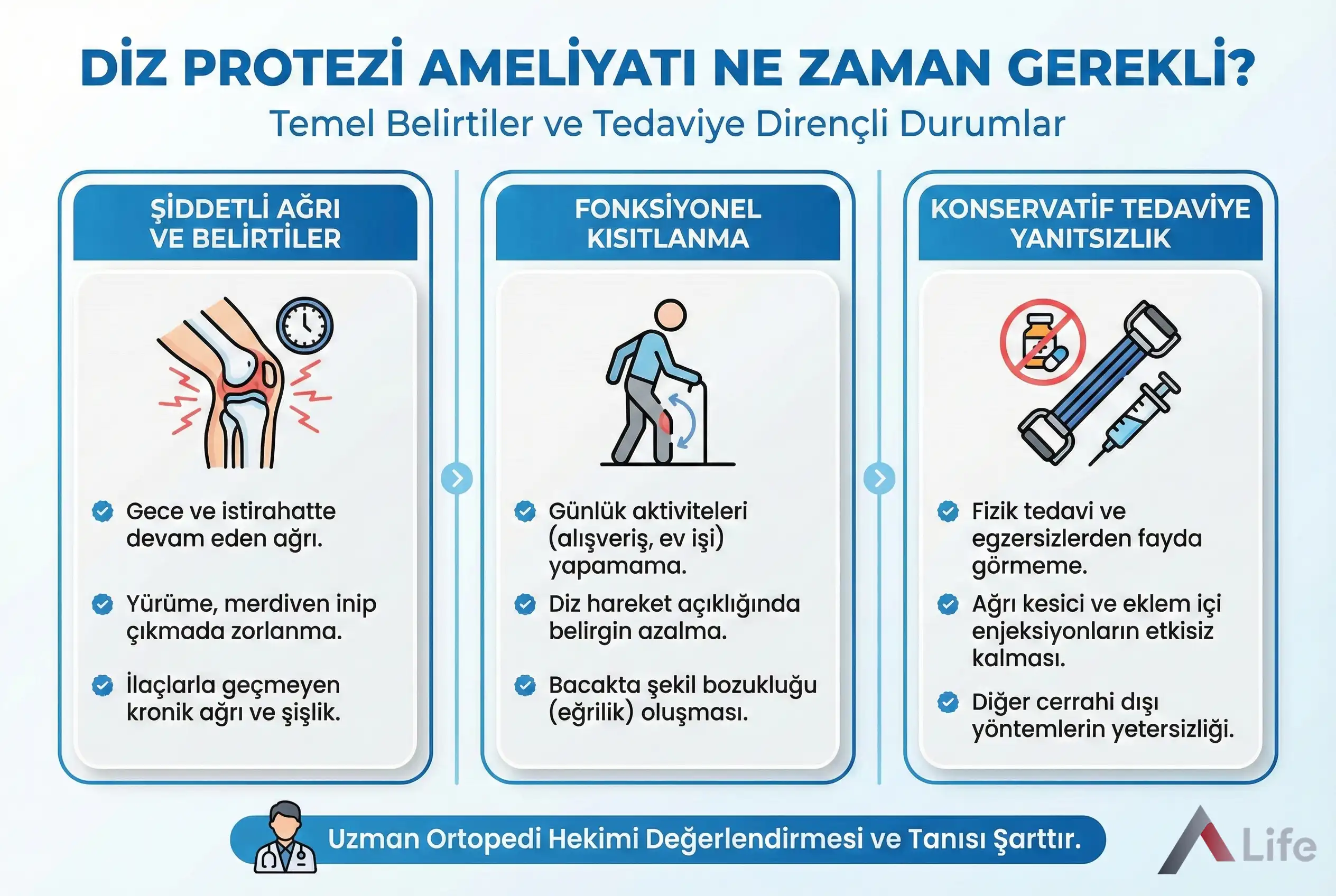 DİZ PROTEZİ AMELİYATI NE ZAMAN GEREKLİ?
Temel Belirtiler ve Tedaviye Dirençli Durumlar

ŞİDDETLİ AĞRI VE BELİRTİLER

Gece ve istirahatte devam eden ağrı.

Yürüme, merdiven inip çıkmada zorlanma.

İlaçlarla geçmeyen kronik ağrı ve şişlik.

FONKSİYONEL KISITLANMA

Günlük aktiviteleri (alışveriş, ev işi) yapamama.

Diz hareket açıklığında belirgin azalma.

Bacakta şekil bozukluğu (eğrilik) oluşması.

KONSERVATİF TEDAVİYE YANITSIZLIK

Fizik tedavi ve egzersizlerden fayda görmeme.

Ağrı kesici ve eklem içi enjeksiyonların etkisiz kalması.

Diğer cerrahi dışı yöntemlerin yetersizliği.

Uzman Ortopedi Hekimi Değerlendirmesi ve Tanısı Şarttır.

Life